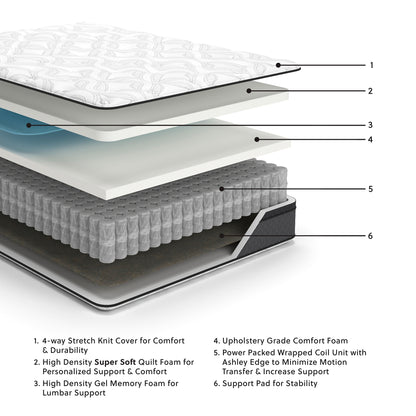 1

2

3

4

5

6

1. 4-way Stretch Knit Cover for Comfort & Durability

2. High Density Super Soft Quilt Foam for Personalized Support & Comfort

3. High Density Gel Memory Foam for Lumbar Support

4. Upholstery Grade Comfort Foam

5. Power Packed Wrapped Coil Unit with Ashley Edge to Minimize Motion Transfer & Increase Support

6. Support Pad for Stability